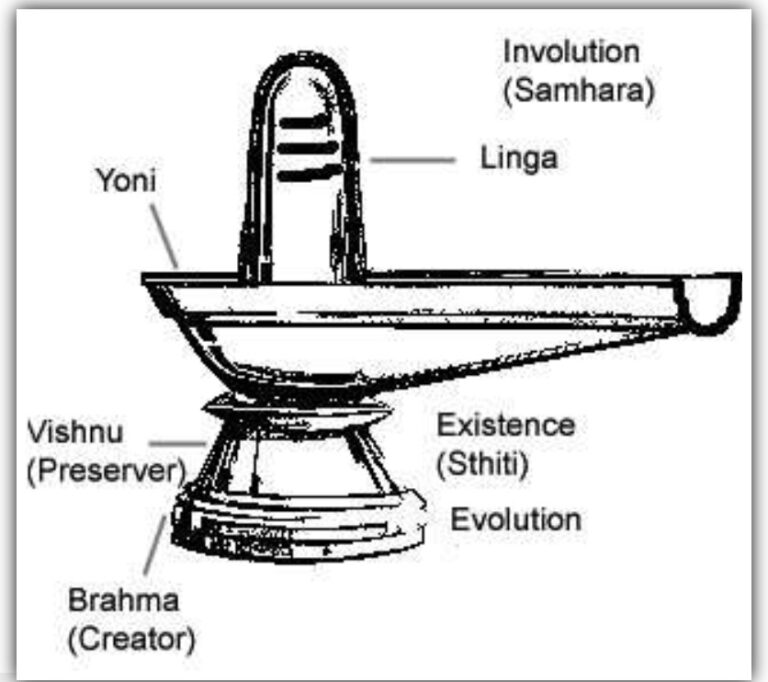 Involution
(Samhara)

Linga

Yoni

Vishnu
(Preserver)

Existence
(Sthiti)

Evolution

Brahma
(Creator)